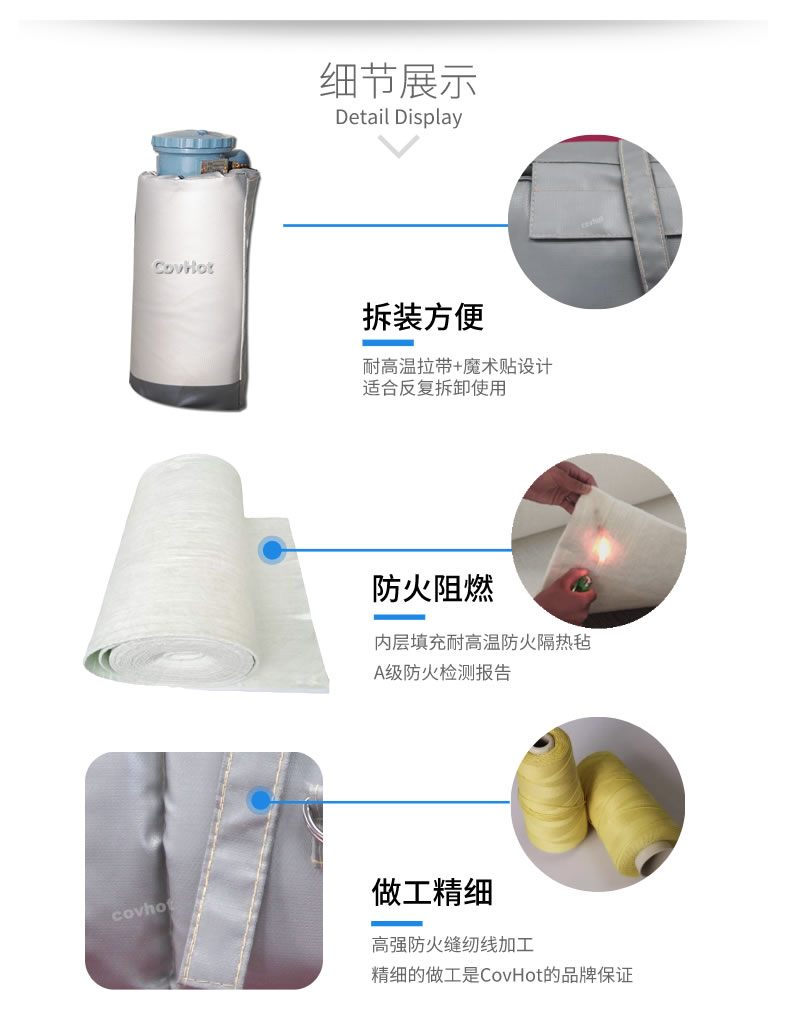 细节展示
Detail Display

CovHot

CovHot

拆装方便

耐高温拉带+魔术贴设计
适合反复拆卸使用

防火阻燃

内层填充耐高温防火隔热毡
A级防火检测报告

covhot

做工精细

高强防火缝纫线加工
精细的做工是CovHot的品牌保证